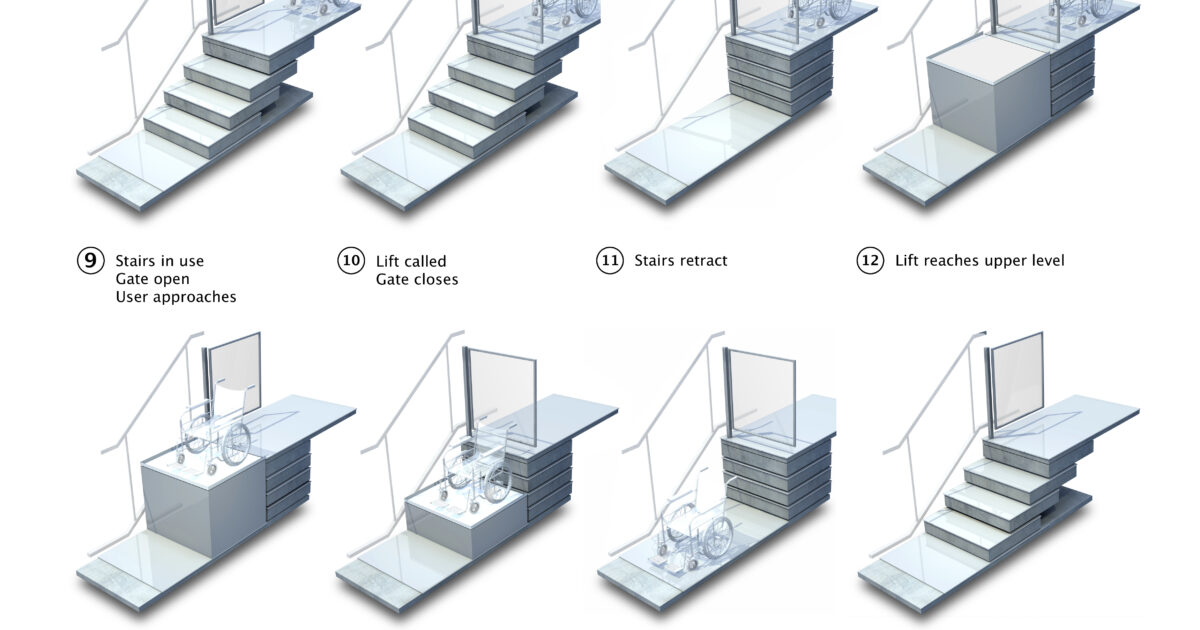 9 Stairs in use
Gate open
User approaches

10 Lift called
Gate closes

11 Stairs retract

12 Lift reaches upper level