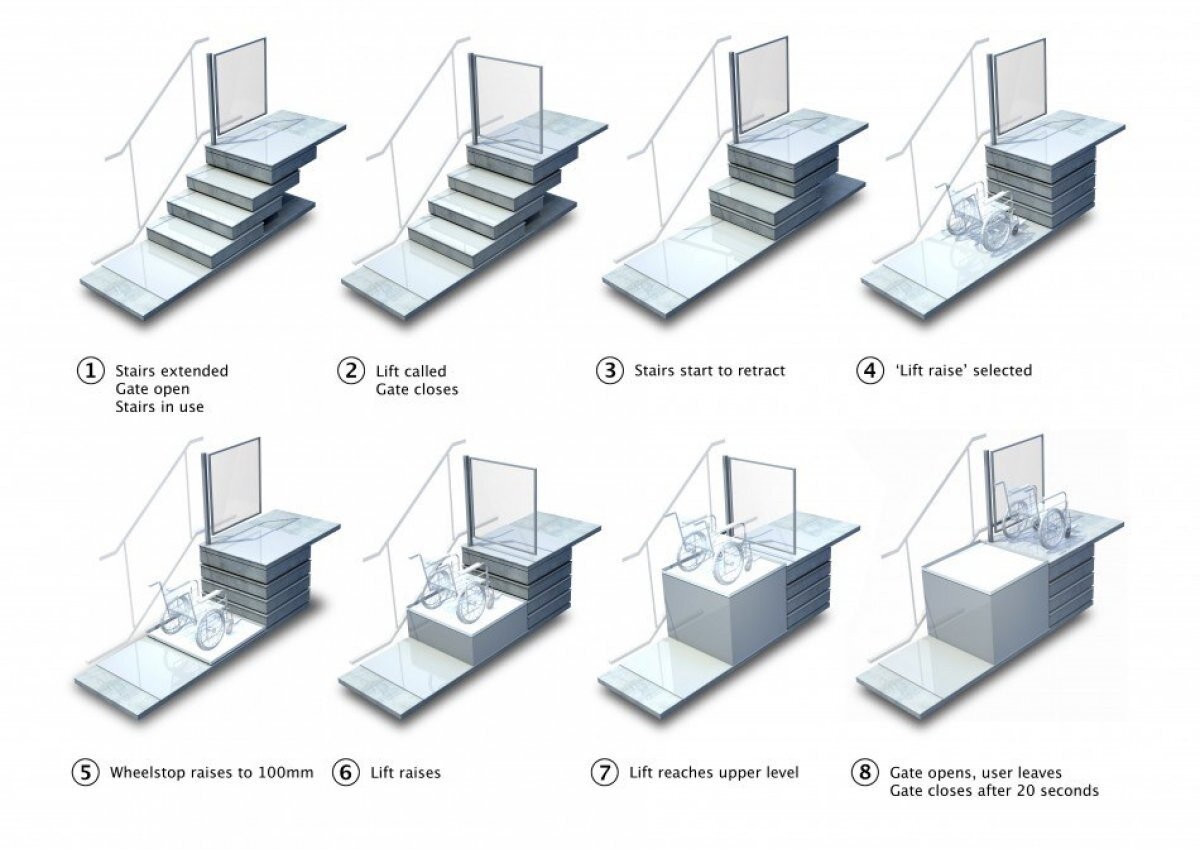 ① Stairs extended
Gate open
Stairs in use

② Lift called
Gate closes

③ Stairs start to retract

④ 'Lift raise' selected

⑤ Wheelstop raises to 100mm

⑥ Lift raises

⑦ Lift reaches upper level

⑧ Gate opens, user leaves
Gate closes after 20 seconds