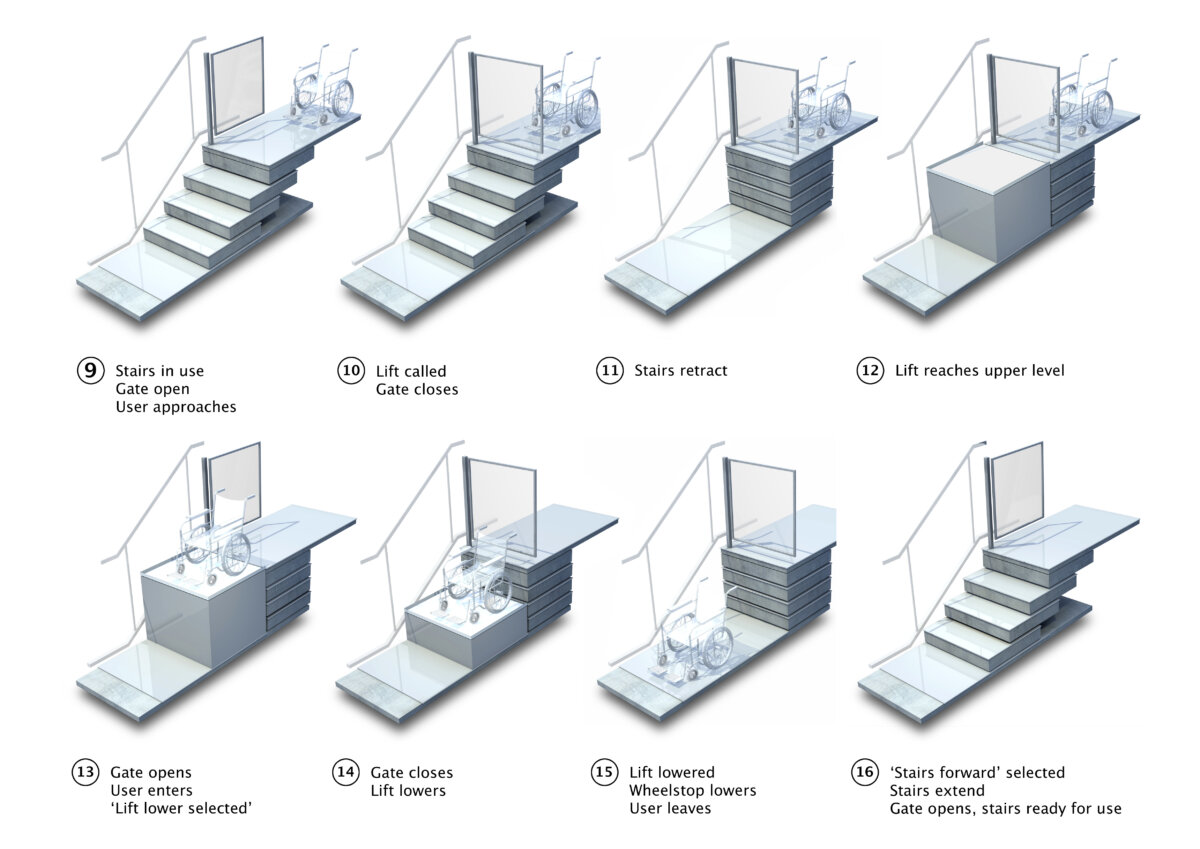 9 Stairs in use
Gate open
User approaches

10 Lift called
Gate closes

11 Stairs retract

12 Lift reaches upper level

13 Gate opens
User enters
'Lift lower selected'

14 Gate closes
Lift lowers

15 Lift lowered
Wheelstop lowers
User leaves

16 'Stairs forward' selected
Stairs extend
Gate opens, stairs ready for use